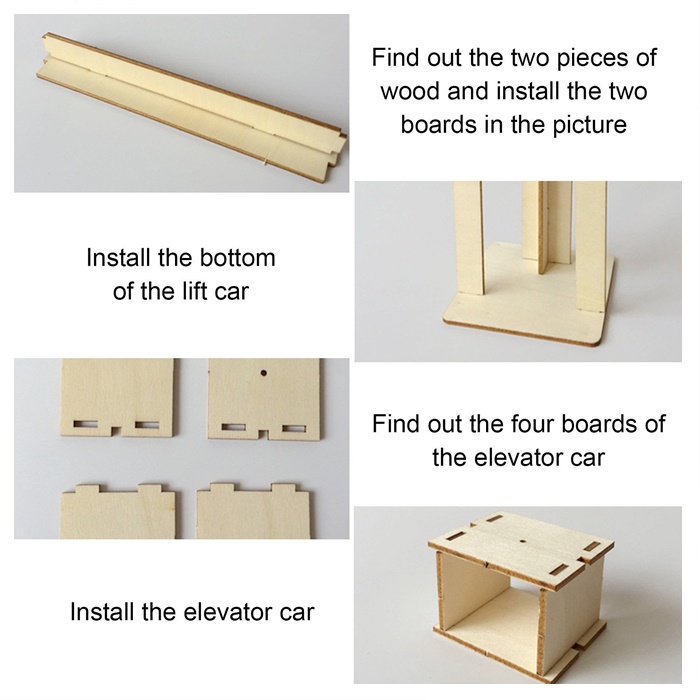 Find out the two pieces of wood and install the two boards in the picture

Install the bottom of the lift car

Find out the four boards of the elevator car

Install the elevator car